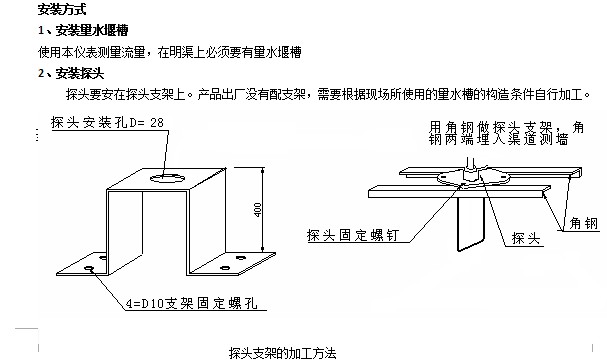 安装方式

1、安装量水堰槽

使用本仪表测量流量，在明渠上必须要有量水堰槽

2、安装探头

探头要安在探头支架上。产品出厂没有配支架，需要根据现场所使用的量水槽的构造条件自行加工。

探头安装孔D= 28

400

4=D10支架固定螺孔

用角钢做探头支架，角钢两端埋入渠道测墙

探头固定螺钉

探头

角钢

探头支架的加工方法